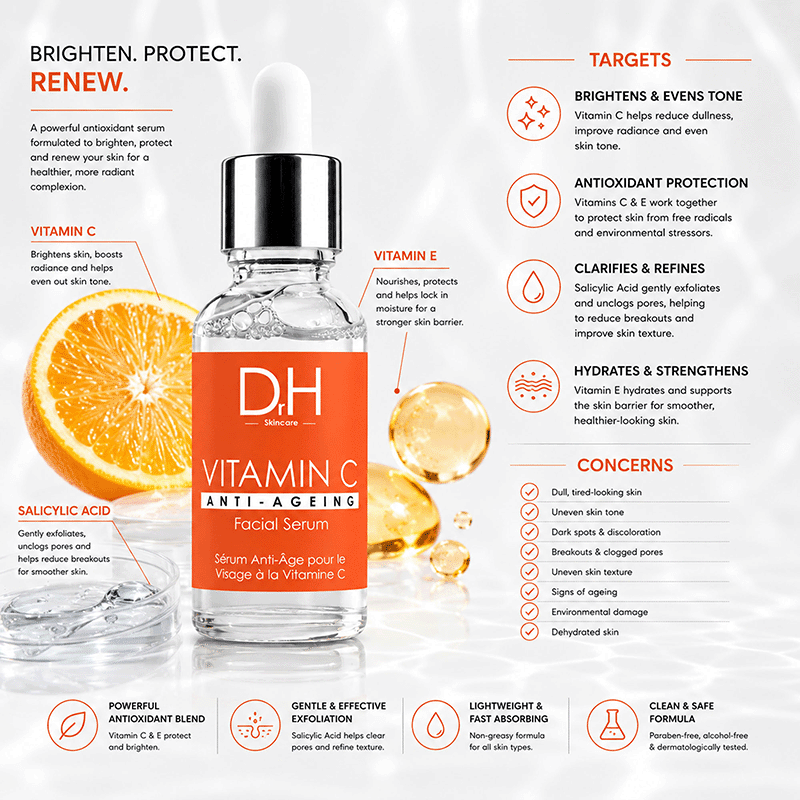 BRIGHTEN. PROTECT.
RENEW.

A powerful antioxidant serum formulated to brighten, protect and renew your skin for a healthier, more radiant complexion.

VITAMIN C

Brightens skin, boosts radiance and helps even out skin tone.

SALICYLIC ACID

Gently exfoliates, unclogs pores and helps reduce breakouts for smoother skin.

DrH
Skincare
VITAMIN C
ANTI-AGEING
Facial Serum
Sérum Anti-Âge pour le Visage à la Vitamine C

VITAMIN E

Nourishes, protects and helps lock in moisture for a stronger skin barrier.

TARGETS

BRIGHTENS & EVENS TONE
Vitamin C helps reduce dullness, improve radiance and even skin tone.

ANTIOXIDANT PROTECTION
Vitamins C & E work together to protect skin from free radicals and environmental stressors.

CLARIFIES & REFINES
Salicylic Acid gently exfoliates and unclogs pores, helping to reduce breakouts and improve skin texture.

HYDRATES & STRENGTHENS
Vitamin E hydrates and supports the skin barrier for smoother, healthier-looking skin.

CONCERNS

Dull, tired-looking skin
Uneven skin tone
Dark spots & discoloration
Breakouts & clogged pores
Uneven skin texture
Signs of ageing
Environmental damage
Dehydrated skin

POWERFUL ANTIOXIDANT BLEND
Vitamin C & E protect and brighten.

GENTLE & EFFECTIVE EXFOLIATION
Salicylic Acid helps clear pores and refine texture.

LIGHTWEIGHT & FAST ABSORBING
Non-greasy formula for all skin types.

CLEAN & SAFE FORMULA
Paraben-free, alcohol-free & dermatologically tested.