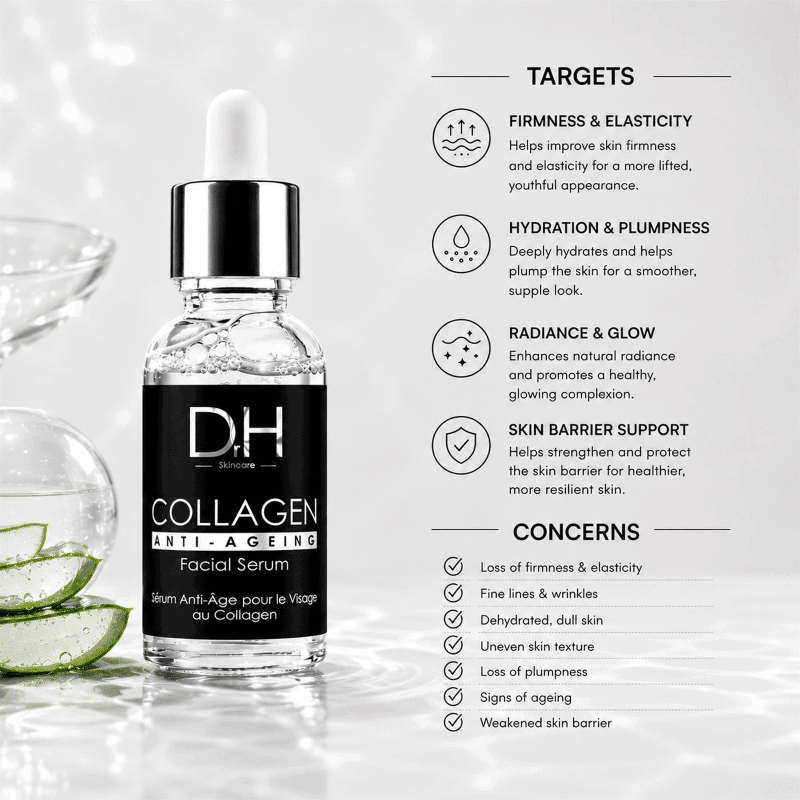 DrH
Skincare
COLLAGEN
ANTI-AGEING
Facial Serum
Sérum Anti-Âge pour le Visage au Collagen

TARGETS

FIRMNESS & ELASTICITY
Helps improve skin firmness and elasticity for a more lifted, youthful appearance.

HYDRATION & PLUMPNESS
Deeply hydrates and helps plump the skin for a smoother, supple look.

RADIANCE & GLOW
Enhances natural radiance and promotes a healthy, glowing complexion.

SKIN BARRIER SUPPORT
Helps strengthen and protect the skin barrier for healthier, more resilient skin.

CONCERNS

Loss of firmness & elasticity
Fine lines & wrinkles
Dehydrated, dull skin
Uneven skin texture
Loss of plumpness
Signs of ageing
Weakened skin barrier