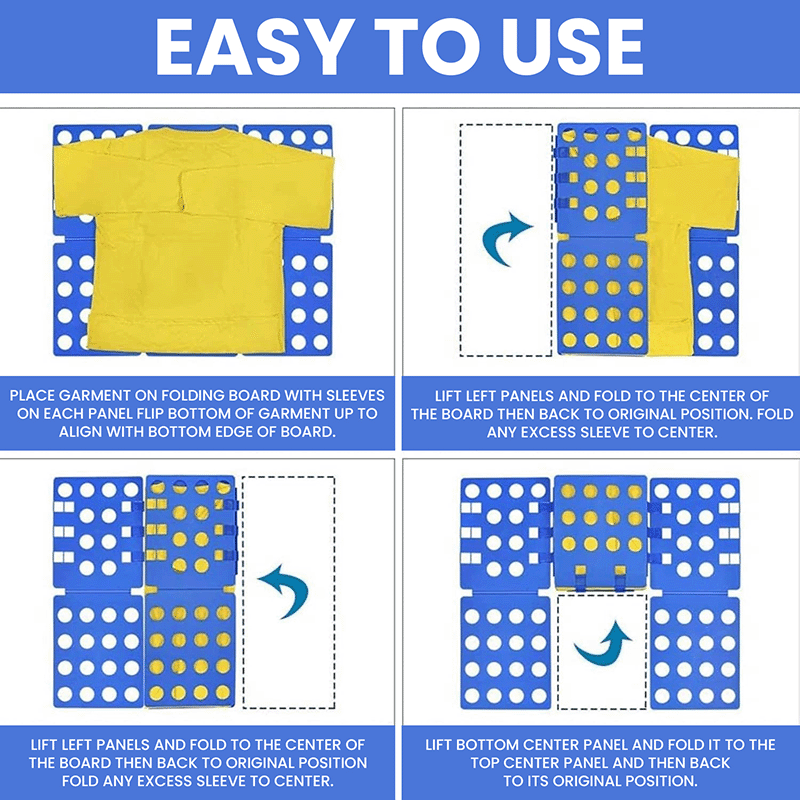 EASY TO USE

PLACE GARMENT ON FOLDING BOARD WITH SLEEVES ON EACH PANEL FLIP BOTTOM OF GARMENT UP TO ALIGN WITH BOTTOM EDGE OF BOARD.

LIFT LEFT PANELS AND FOLD TO THE CENTER OF THE BOARD THEN BACK TO ORIGINAL POSITION. FOLD ANY EXCESS SLEEVE TO CENTER.

LIFT LEFT PANELS AND FOLD TO THE CENTER OF THE BOARD THEN BACK TO ORIGINAL POSITION FOLD ANY EXCESS SLEEVE TO CENTER.

LIFT BOTTOM CENTER PANEL AND FOLD IT TO THE TOP CENTER PANEL AND THEN BACK TO ITS ORIGINAL POSITION.