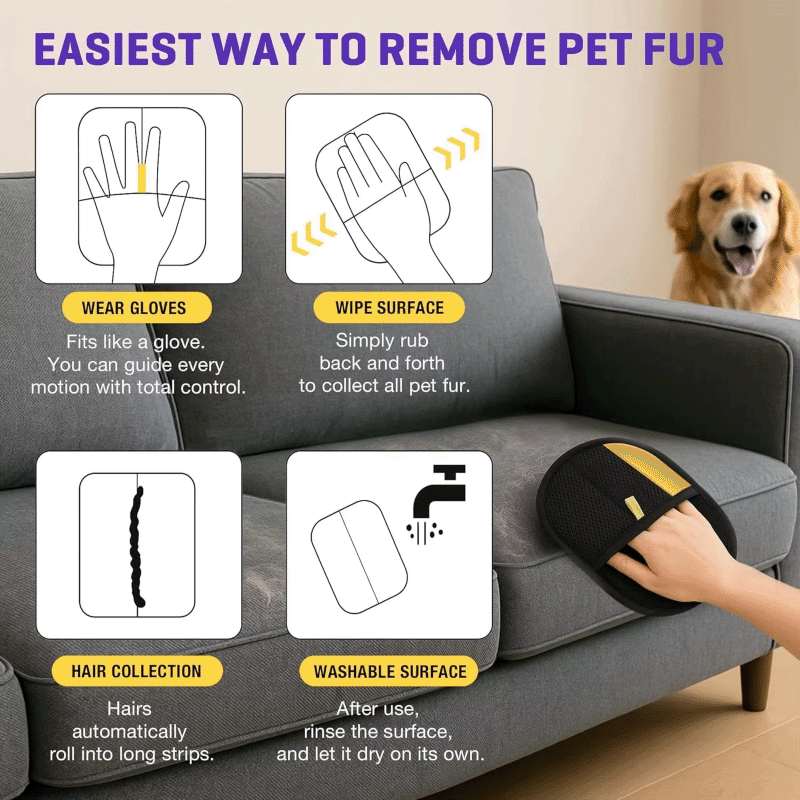 EASIEST WAY TO REMOVE PET FUR

WEAR GLOVES

Fits like a glove. You can guide every motion with total control.

WIPE SURFACE

Simply rub back and forth to collect all pet fur.

HAIR COLLECTION

Hairs automatically roll into long strips.

WASHABLE SURFACE

After use, rinse the surface, and let it dry on its own.