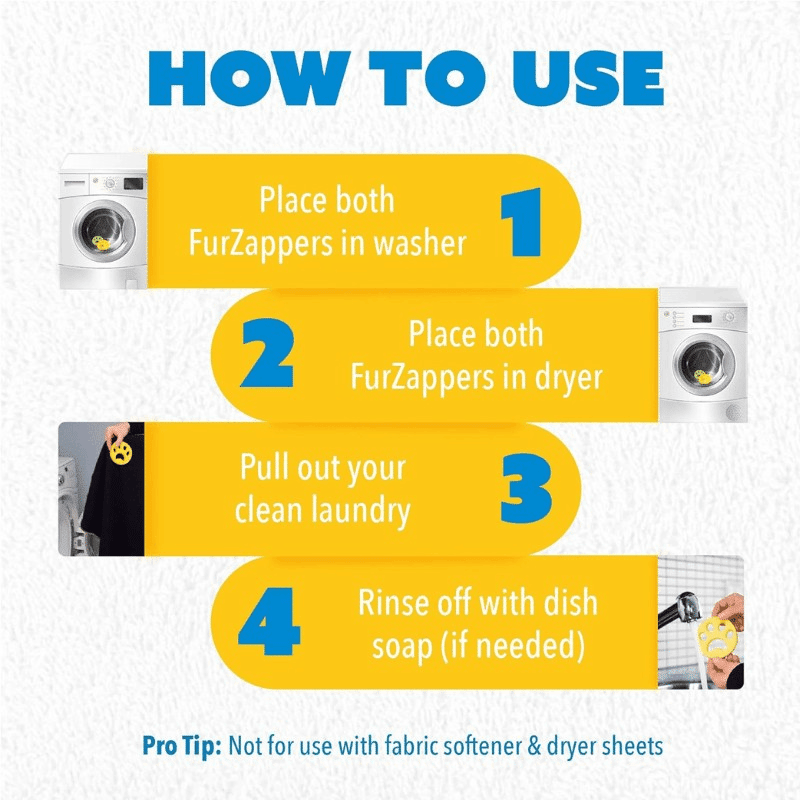 HOW TO USE

Place both FurZappers in washer 1

2 Place both FurZappers in dryer

Pull out your clean laundry 3

4 Rinse off with dish soap (if needed)

Pro Tip: Not for use with fabric softener & dryer sheets