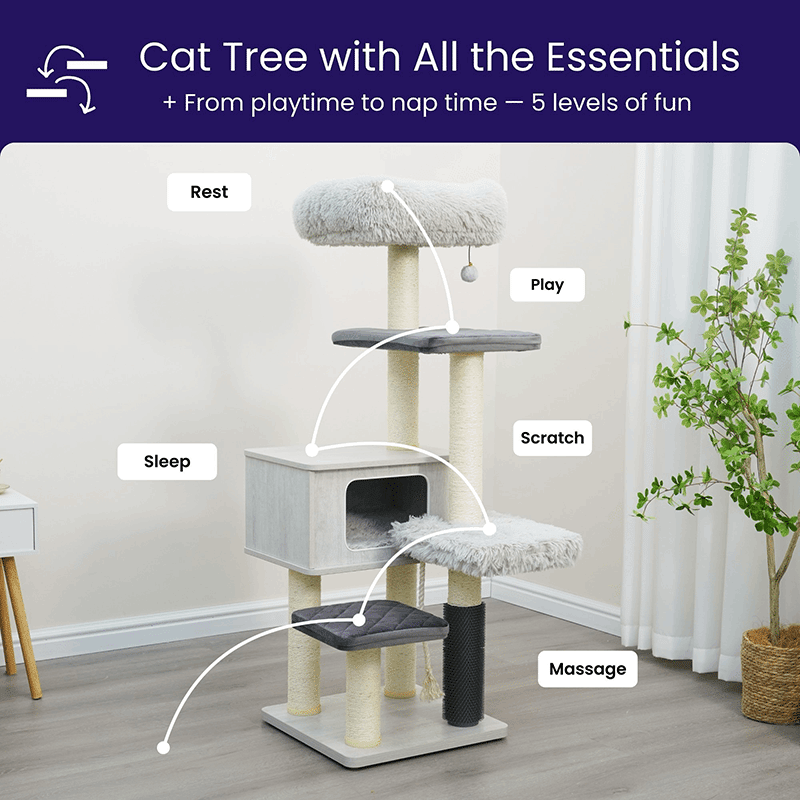 Cat Tree with All the Essentials

+ From playtime to nap time — 5 levels of fun

Rest

Play

Scratch

Sleep

Massage