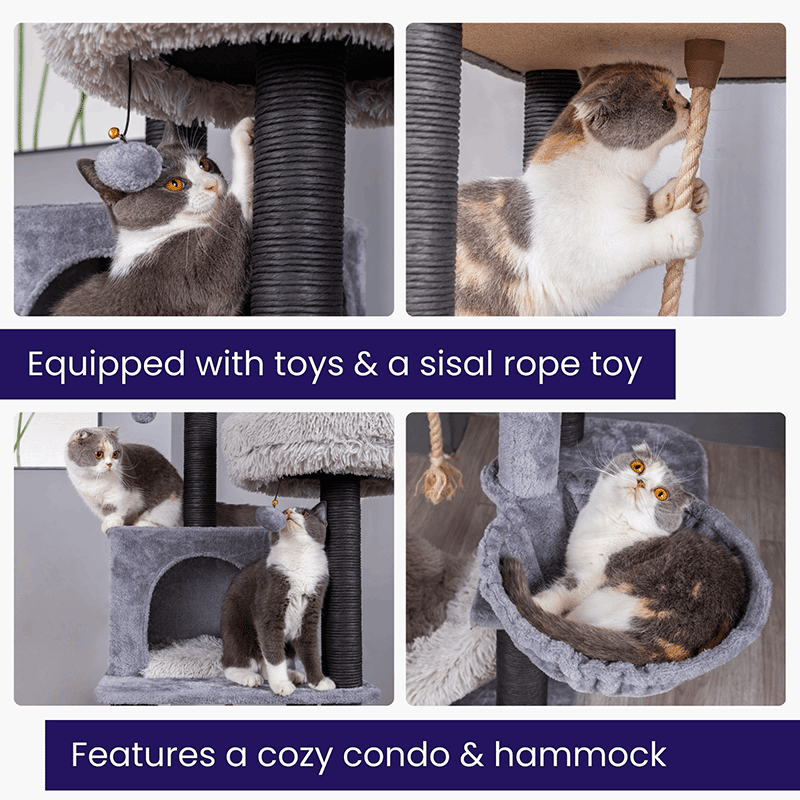 Equipped with toys & a sisal rope toy

Features a cozy condo & hammock