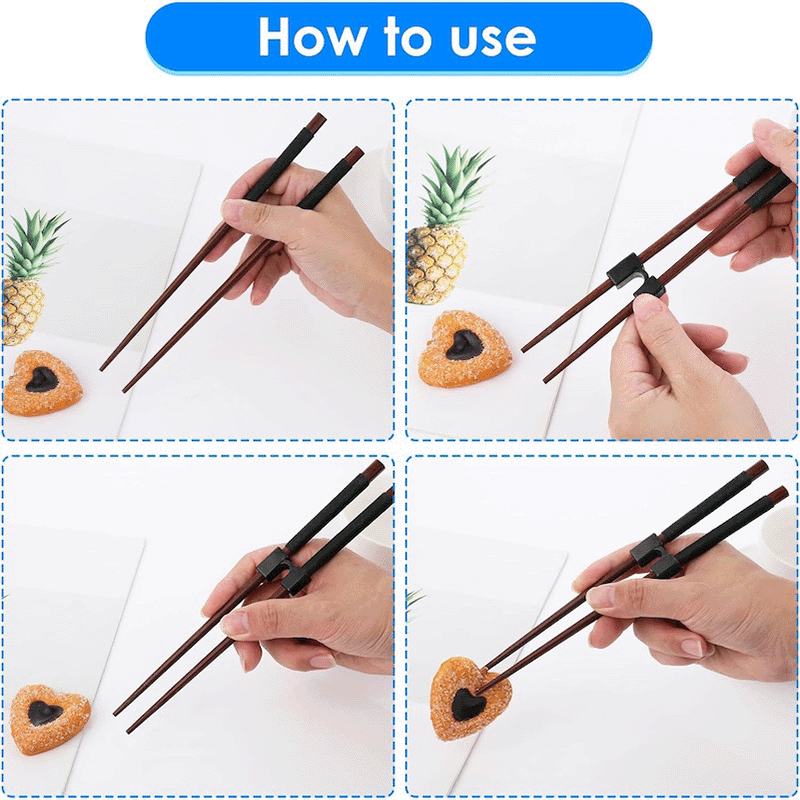 How to use