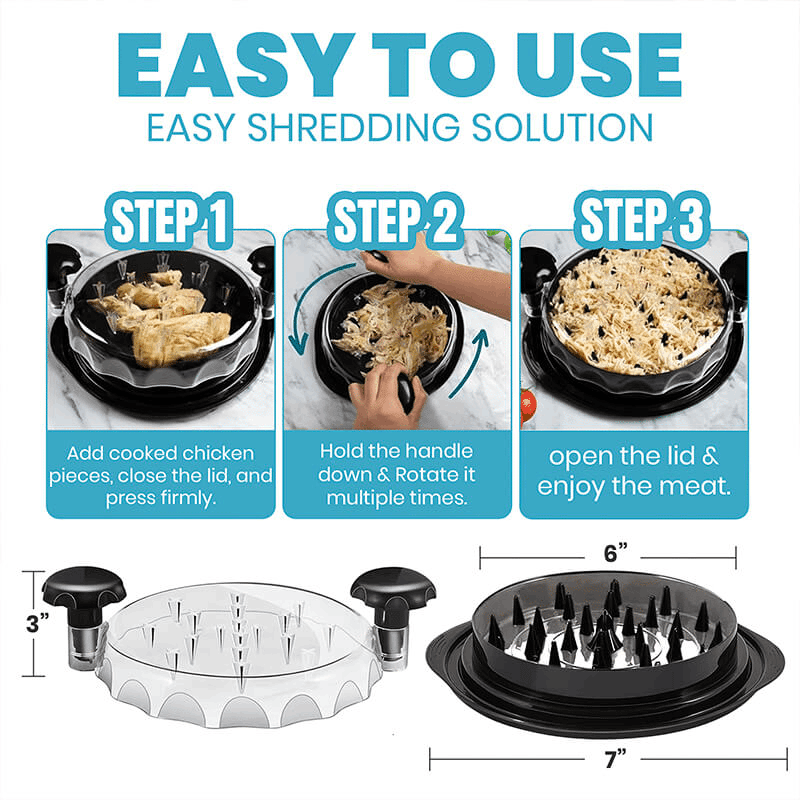 EASY TO USE
EASY SHREDDING SOLUTION

STEP 1
Add cooked chicken pieces, close the lid, and press firmly.

STEP 2
Hold the handle down & Rotate it multiple times.

STEP 3
open the lid & enjoy the meat.

3”

6”

7”