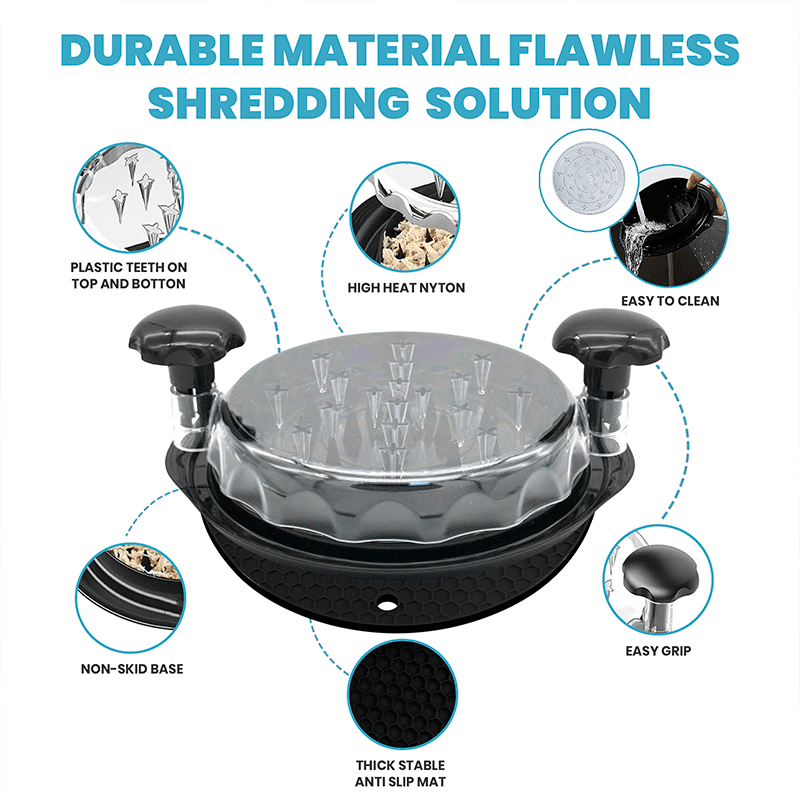 DURABLE MATERIAL FLAWLESS SHREDDING SOLUTION

PLASTIC TEETH ON TOP AND BOTTON

HIGH HEAT NYTON

EASY TO CLEAN

NON-SKID BASE

EASY GRIP

THICK STABLE ANTI SLIP MAT