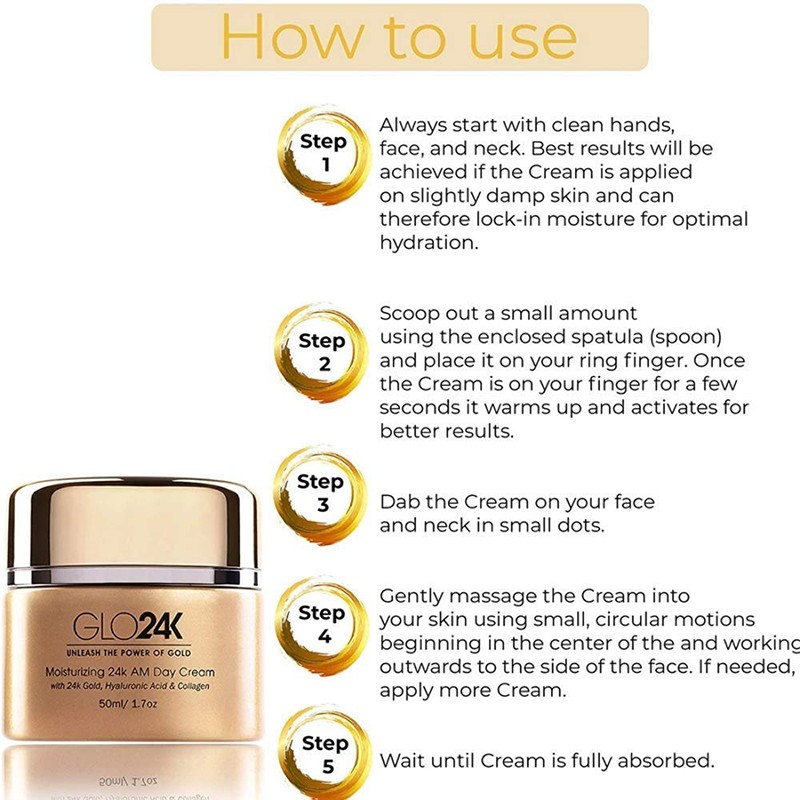 How to use

Step 1

Always start with clean hands, face, and neck. Best results will be achieved if the Cream is applied on slightly damp skin and can therefore lock-in moisture for optimal hydration.

Step 2

Scoop out a small amount using the enclosed spatula (spoon) and place it on your ring finger. Once the Cream is on your finger for a few seconds it warms up and activates for better results.

Step 3

Dab the Cream on your face and neck in small dots.

Step 4

Gently massage the Cream into your skin using small, circular motions beginning in the center of the and working outwards to the side of the face. If needed, apply more Cream.

Step 5

Wait until Cream is fully absorbed.

GLO24K
UNLEASH THE POWER OF GOLD
Moisturizing 24k AM Day Cream
with 24k Gold, Hyaluronic Acid & Collagen
50ml/ 1.7oz